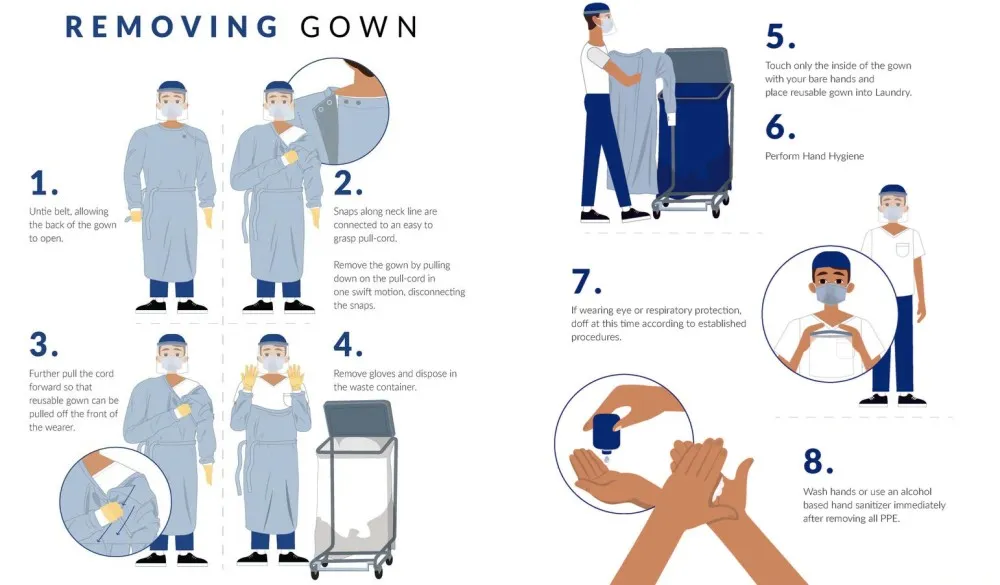 REMOVING GOWN

1.
Untie belt, allowing the back of the gown to open.

2.
Snaps along neck line are connected to an easy to grasp pull-cord.

Remove the gown by pulling down on the pull-cord in one swift motion, disconnecting the snaps.

3.
Further pull the cord forward so that reusable gown can be pulled off the front of the wearer.

4.
Remove gloves and dispose in the waste container.

5.
Touch only the inside of the gown with your bare hands and place reusable gown into Laundry.

6.
Perform Hand Hygiene

7.
If wearing eye or respiratory protection, doff at this time according to established procedures.

8.
Wash hands or use an alcohol based hand sanitizer immediately after removing all PPE.